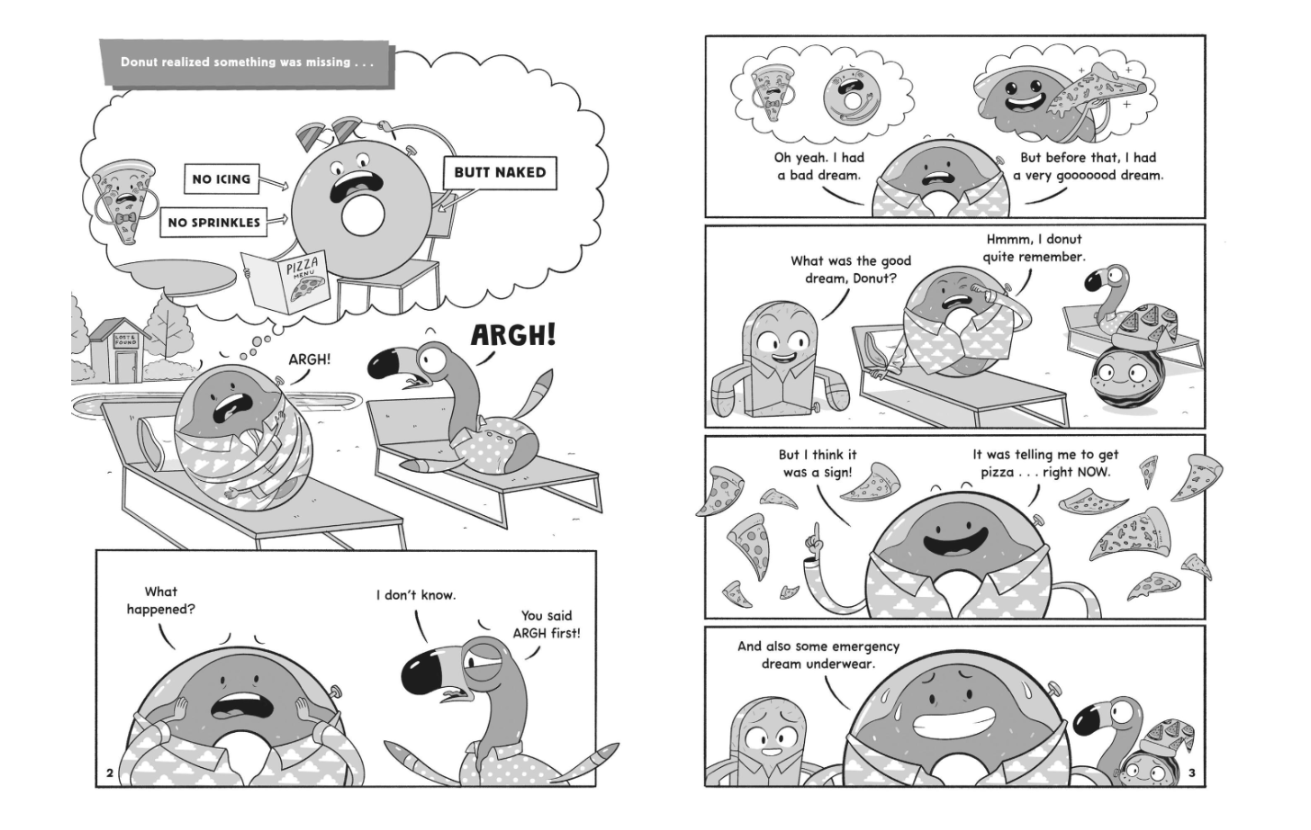 Donut realized something was missing . . .

NO ICING

NO SPRINKLES

BUTT NAKED

PIZZA MENU

LOST & FOUND

ARGH!

ARGH!

What happened?

I don't know.

You said ARGH first!

2

Oh yeah. I had a bad dream.

But before that, I had a very gooooood dream.

What was the good dream, Donut?

Hmmm, I donut quite remember.

But I think it was a sign!

It was telling me to get pizza . . . right NOW.

And also some emergency dream underwear.

3